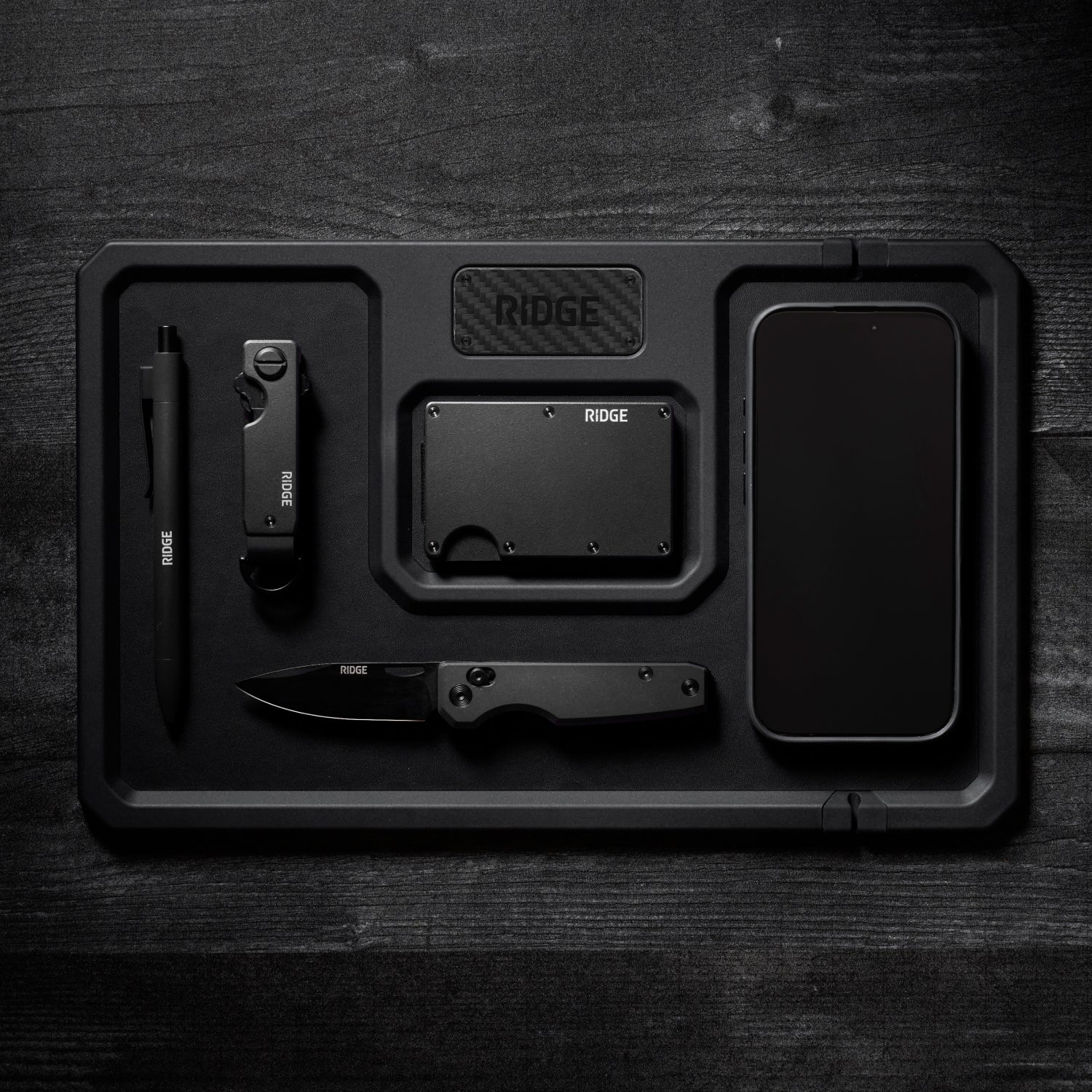 RIDGE

RIDGE

RIDGE

RIDGE

RIDGE